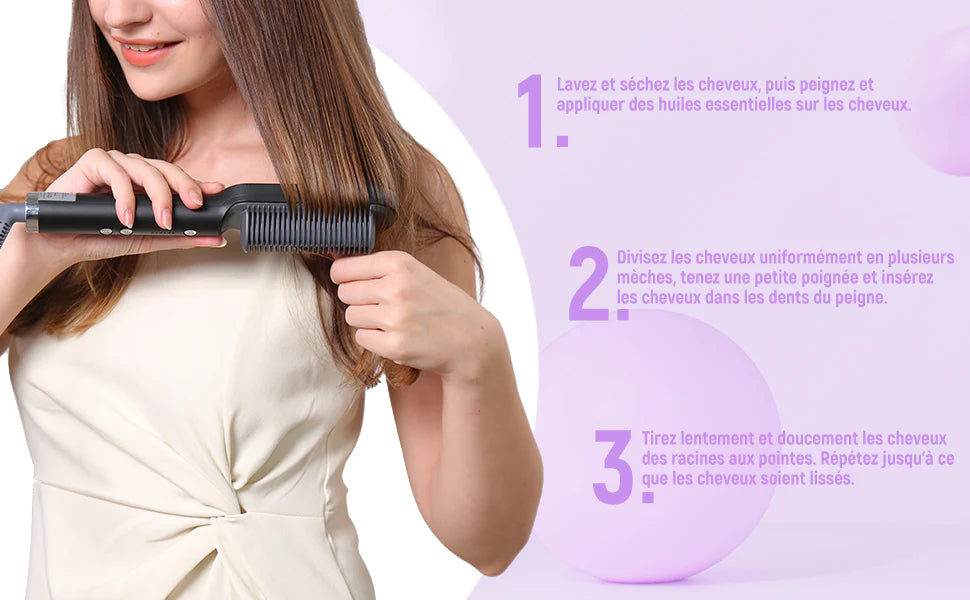 1. Lavez et séchez les cheveux, puis peignez et appliquer des huiles essentielles sur les cheveux.

2. Divisez les cheveux uniformément en plusieurs mèches, tenez une petite poignée et insérez les cheveux dans les dents du peigne.

3. Tirez lentement et doucement les cheveux des racines aux pointes. Répétez jusqu'à ce que les cheveux soient lissés.